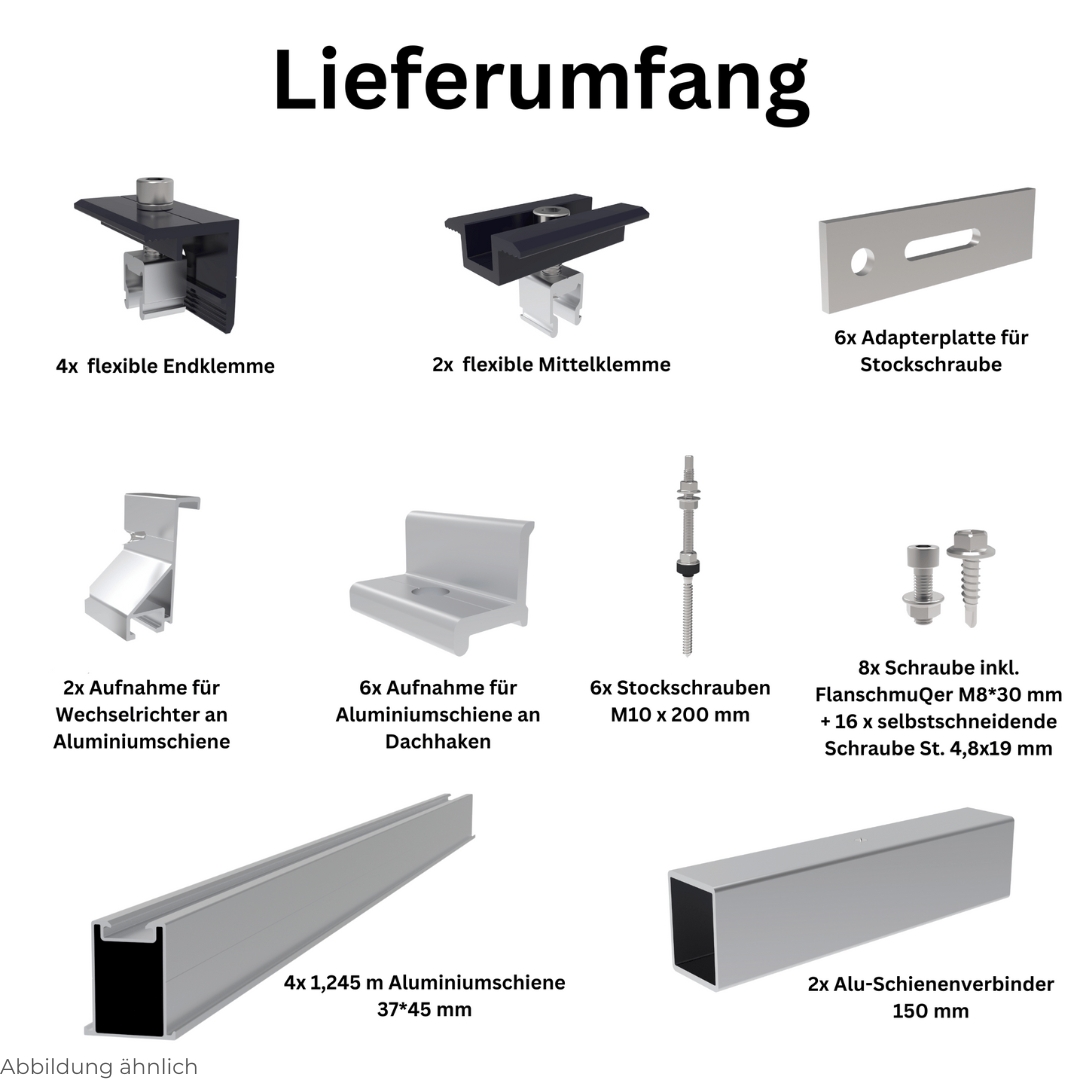 Lieferumfang

4x flexible Endklemme

2x flexible Mittelklemme

6x Adapterplatte für Stockschraube

2x Aufnahme für Wechselrichter an Aluminiumschiene

6x Aufnahme für Aluminiumschiene an Dachhaken

6x Stockschrauben M10 x 200 mm

8x Schraube inkl. FlanschmuQer M8*30 mm + 16 x selbstschneidende Schraube St. 4,8x19 mm

4x 1,245 m Aluminiumschiene 37*45 mm

2x Alu-Schienenverbinder 150 mm

Abbildung ähnlich